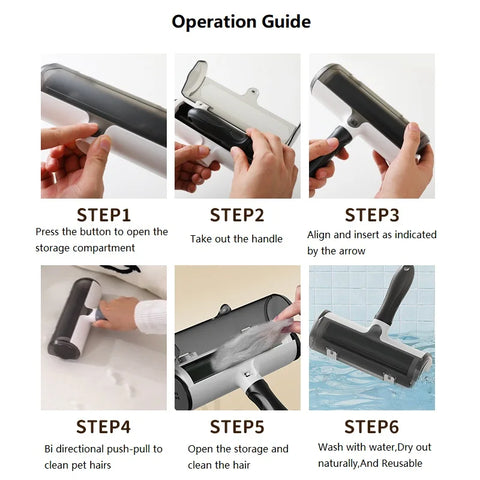 Operation Guide

STEP1
Press the button to open the storage compartment

STEP2
Take out the handle

STEP3
Align and insert as indicated by the arrow

STEP4
Bi directional push-pull to clean pet hairs

STEP5
Open the storage and clean the hair

STEP6
Wash with water,Dry out naturally,And Reusable