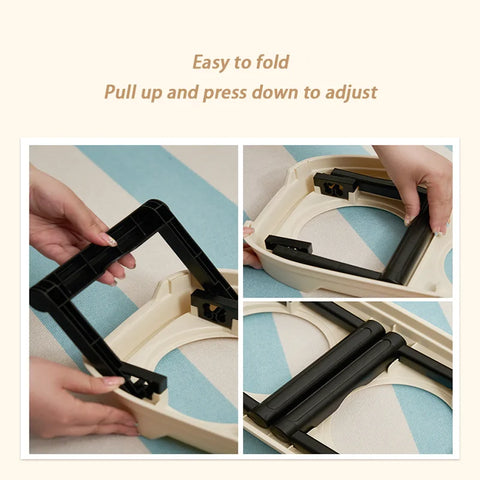 Easy to fold
Pull up and press down to adjust